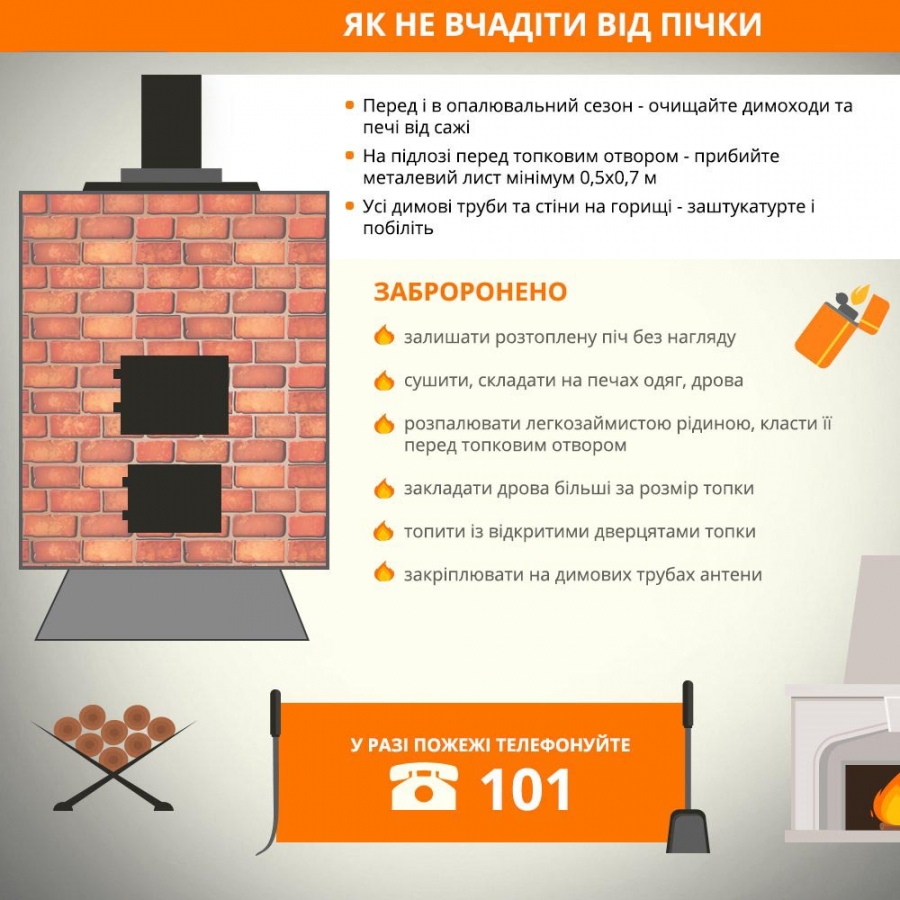 ЯК НЕ ВЧАДІТИ ВІД ПІЧКИ

Перед і в опалювальний сезон - очищайте димоходи та печі від сажі

На підлозі перед топковим отвором - прибийте металевий лист мінімум 0,5х0,7 м

Усі димові труби та стіни на горищі - заштукатурте і побіліть

ЗАБРОРОНЕНО

залишати розтоплену піч без нагляду

сушити, складати на печах одяг, дрова

розпалювати легкозаймистою рідиною, класти її перед топковим отвором

закладати дрова більші за розмір топки

топити із відкритими дверцятами топки

закріплювати на димових трубах антени

У РАЗІ ПОЖЕЖІ ТЕЛЕФОНУЙТЕ

101