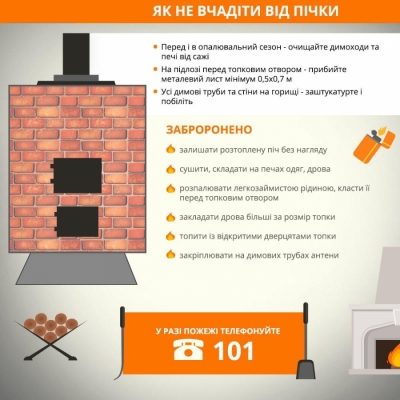 ЯК НЕ ВЧАДІТИ ВІД ПІЧКИ

Перед і в опалювальний сезон - очищайте димоходи та печі від сажі

На підлозі перед топковим отвором - прибийте металевий лист мінімум 0,5х0,7 м

Усі димові труби та стіни на горищі - заштукатурте і побіліть

ЗАБРОРОНЕНО

залишати розтоплену піч без нагляду

сушити, складати на печах одяг, дрова

розпалювати легкозаймистою рідиною, класти її перед топковим отвором

закладати дрова більші за розмір топки

топити із відкритими дверцятами топки

закріплювати на димових трубах антени

У РАЗІ ПОЖЕЖІ ТЕЛЕФОНУЙТЕ

101